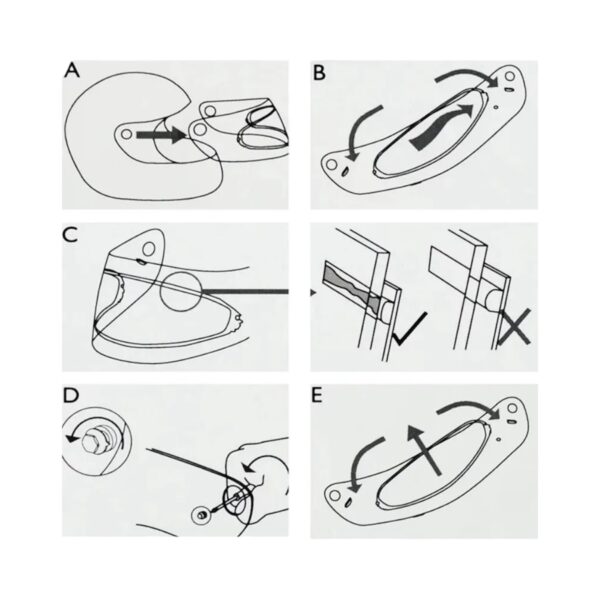 A

B

C

D

E