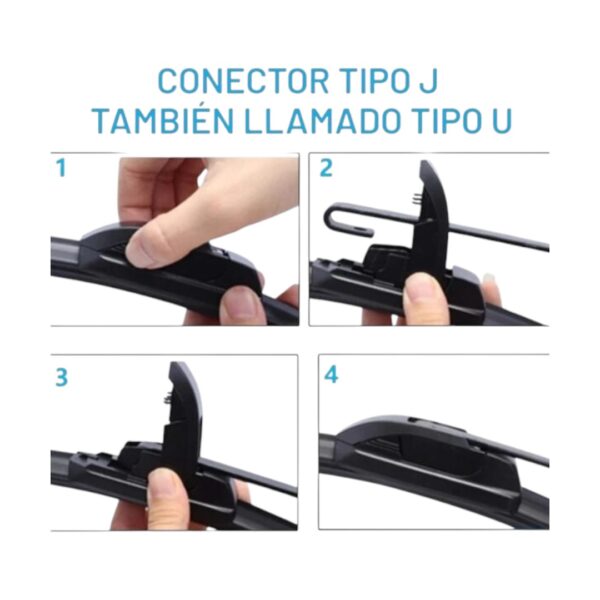 CONECTOR TIPO J
TAMBIÉN LLAMADO TIPO U

1

2

3

4